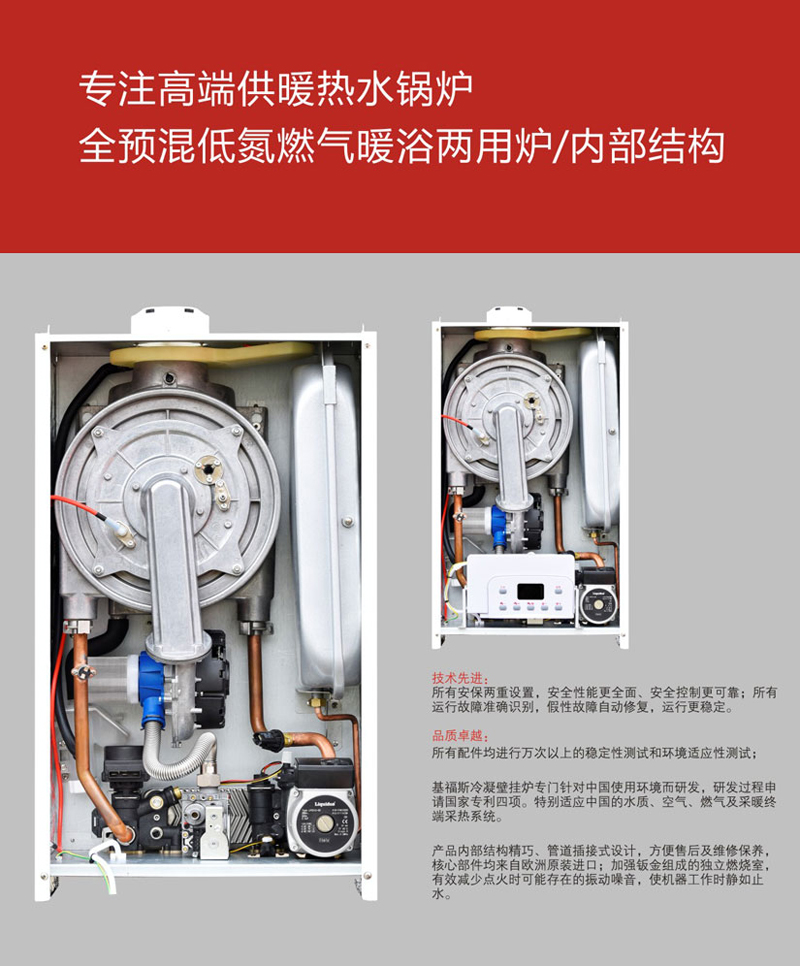 专注高端供暖热水锅炉
全预混低氮燃气暖浴两用炉/内部结构

技术先进：
所有安保两重设置，安全性能更全面、安全控制更可靠；所有运行故障准确识别，假性故障自动修复，运行更稳定。

品质卓越：
所有配件均进行万次以上的稳定性测试和环境适应性测试；

基福斯冷凝壁挂炉专门针对中国使用环境而研发，研发过程申请国家专利四项。特别适应中国的水质、空气、燃气及采暖终端采热系统。

产品内部结构精巧、管道插接式设计，方便售后及维修保养，核心部件均来自欧洲原装进口；加强钣金组成的独立燃烧室，有效减少点火时可能存在的振动噪音，使机器工作时静如止水。